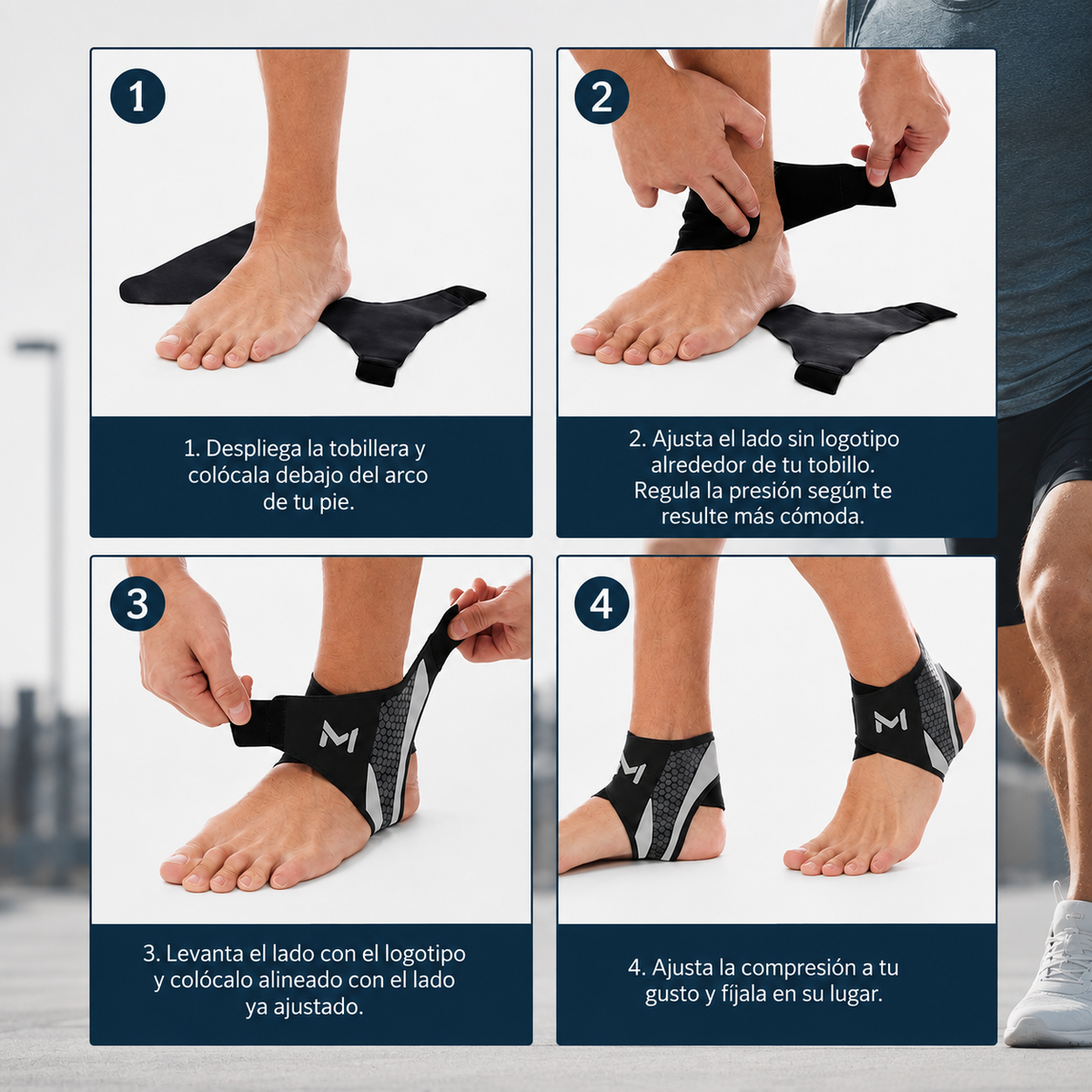 1

1. Despliega la tobillera y colócala debajo del arco de tu pie.

2

2. Ajusta el lado sin logotipo alrededor de tu tobillo. Regula la presión según te resulte más cómoda.

3

3. Levanta el lado con el logotipo y colócalo alineado con el lado ya ajustado.

4

4. Ajusta la compresión a tu gusto y fíjala en su lugar.